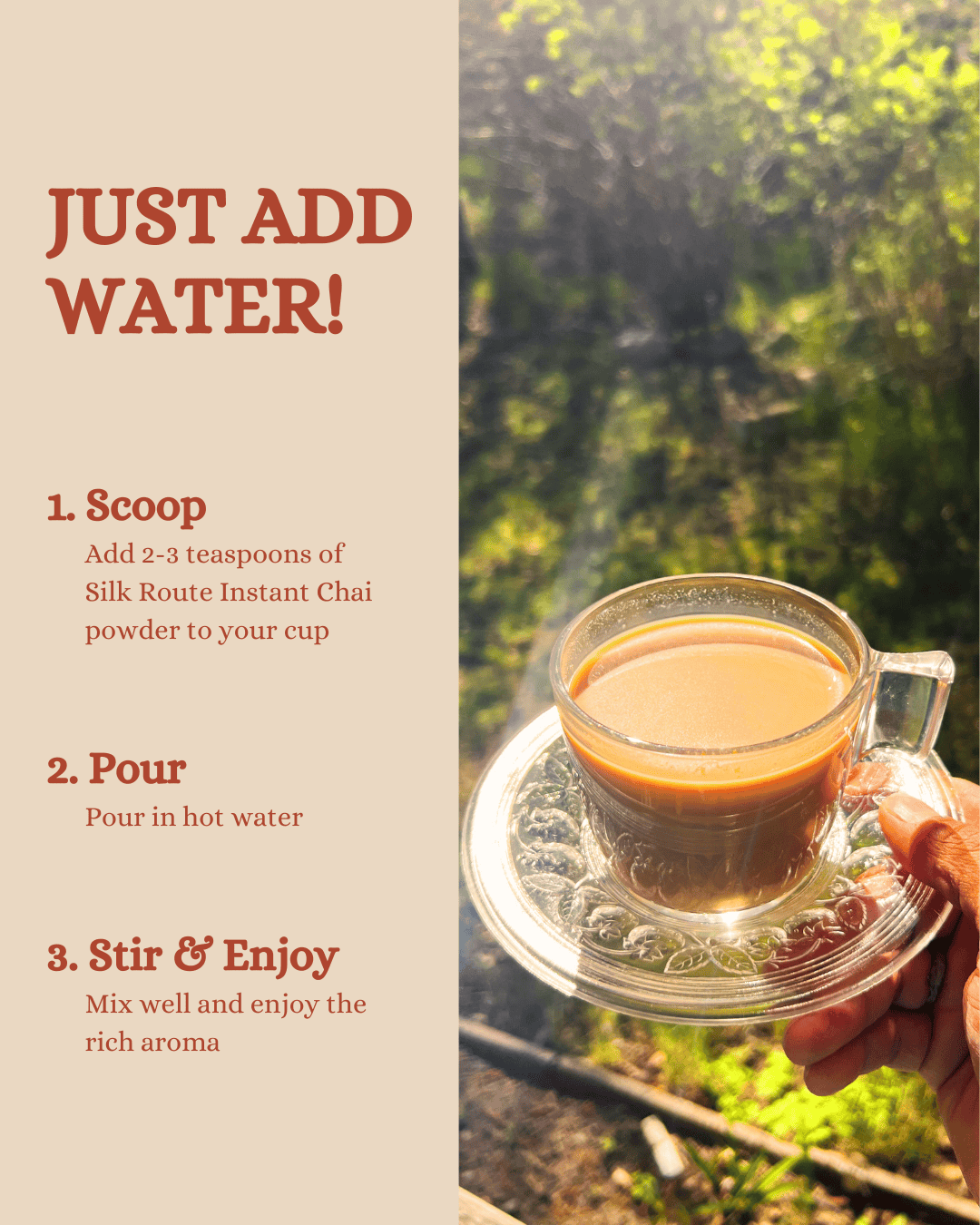 JUST ADD WATER!

1. Scoop
Add 2-3 teaspoons of Silk Route Instant Chai powder to your cup

2. Pour
Pour in hot water

3. Stir & Enjoy
Mix well and enjoy the rich aroma