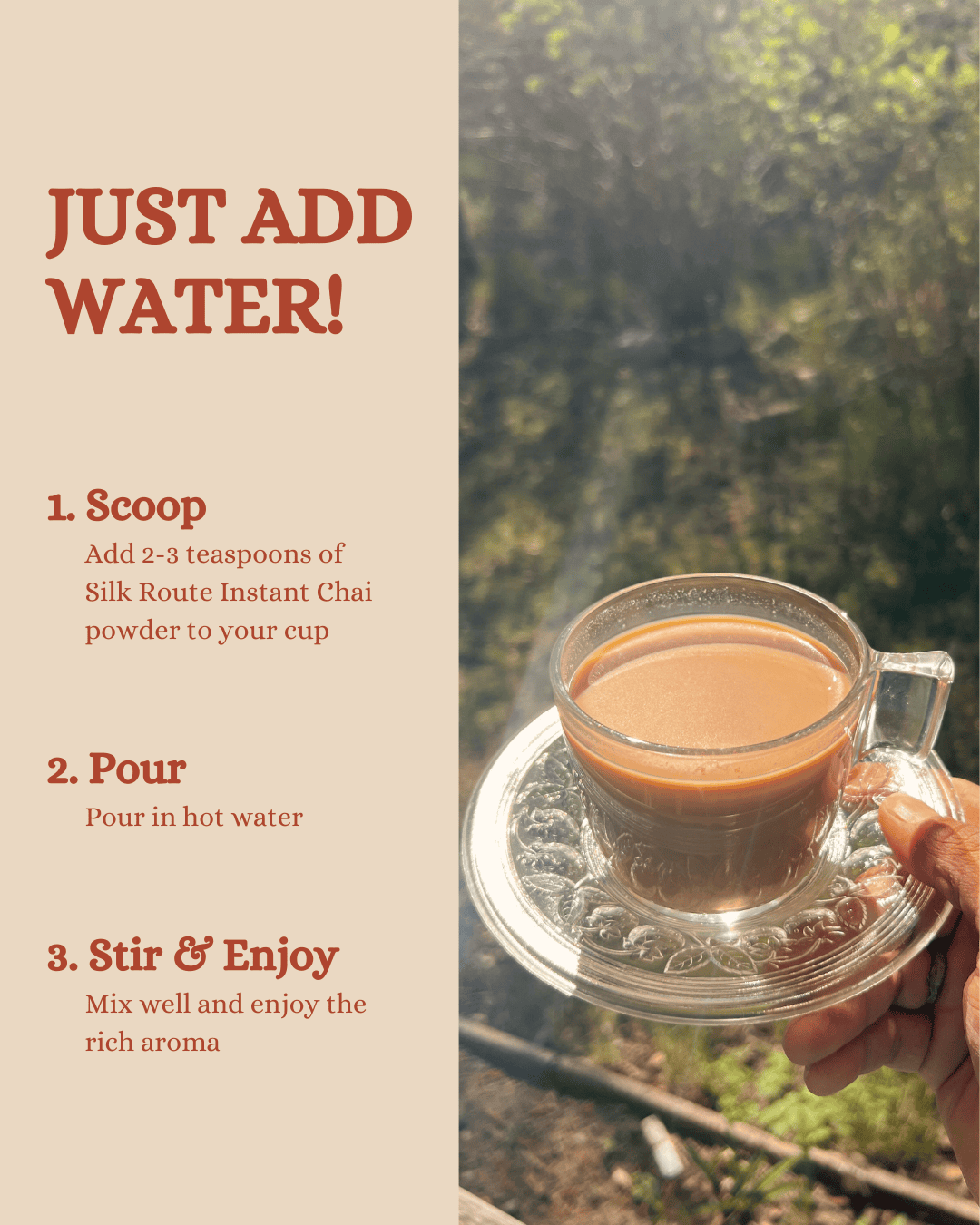 JUST ADD WATER!

1. Scoop
Add 2-3 teaspoons of Silk Route Instant Chai powder to your cup

2. Pour
Pour in hot water

3. Stir & Enjoy
Mix well and enjoy the rich aroma